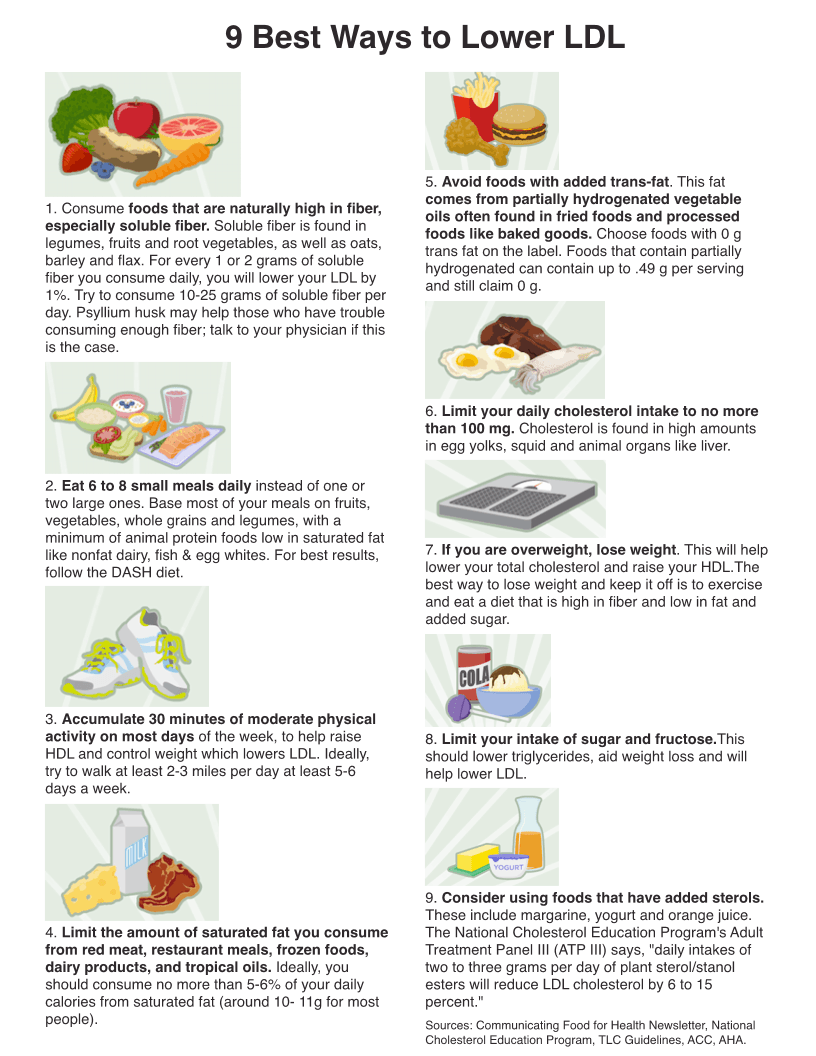 9 Best Ways to Lower LDL

1. Consume foods that are naturally high in fiber, especially soluble fiber. Soluble fiber is found in legumes, fruits and root vegetables, as well as oats, barley and flax. For every 1 or 2 grams of soluble fiber you consume daily, you will lower your LDL by 1%. Try to consume 10-25 grams of soluble fiber per day. Psyllium husk may help those who have trouble consuming enough fiber; talk to your physician if this is the case.

2. Eat 6 to 8 small meals daily instead of one or two large ones. Base most of your meals on fruits, vegetables, whole grains and legumes, with a minimum of animal protein foods low in saturated fat like nonfat dairy, fish & egg whites. For best results, follow the DASH diet.

3. Accumulate 30 minutes of moderate physical activity on most days of the week, to help raise HDL and control weight which lowers LDL. Ideally, try to walk at least 2-3 miles per day at least 5-6 days a week.

MILK

4. Limit the amount of saturated fat you consume from red meat, restaurant meals, frozen foods, dairy products, and tropical oils. Ideally, you should consume no more than 5-6% of your daily calories from saturated fat (around 10- 11g for most people).

5. Avoid foods with added trans-fat. This fat comes from partially hydrogenated vegetable oils often found in fried foods and processed foods like baked goods. Choose foods with 0 g trans fat on the label. Foods that contain partially hydrogenated can contain up to .49 g per serving and still claim 0 g.

6. Limit your daily cholesterol intake to no more than 100 mg. Cholesterol is found in high amounts in egg yolks, squid and animal organs like liver.

7. If you are overweight, lose weight. This will help lower your total cholesterol and raise your HDL.The best way to lose weight and keep it off is to exercise and eat a diet that is high in fiber and low in fat and added sugar.

COLA

8. Limit your intake of sugar and fructose.This should lower triglycerides, aid weight loss and will help lower LDL.

YOGURT

9. Consider using foods that have added sterols. These include margarine, yogurt and orange juice. The National Cholesterol Education Program's Adult Treatment Panel III (ATP III) says, "daily intakes of two to three grams per day of plant sterol/stanol esters will reduce LDL cholesterol by 6 to 15 percent."

Sources: Communicating Food for Health Newsletter, National Cholesterol Education Program, TLC Guidelines, ACC, AHA.