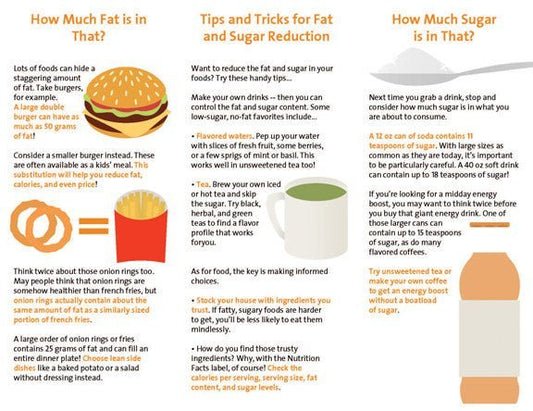 How Much Fat is in That?

Lots of foods can hide a staggering amount of fat. Take burgers, for example. A large double burger can have as much as 50 grams of fat!

Consider a smaller burger instead. These are often available as a kids' meal. This substitution will help you reduce fat, calories, and even price!

Think twice about those onion rings too. May people think that onion rings are somehow healthier than french fries, but onion rings actually contain about the same amount of fat as a similarly sized portion of french fries.

A large order of onion rings or fries contains 25 grams of fat and can fill an entire dinner plate! Choose lean side dishes like a baked potato or a salad without dressing instead.

Tips and Tricks for Fat and Sugar Reduction

Want to reduce the fat and sugar in your foods? Try these handy tips...

Make your own drinks -- then you can control the fat and sugar content. Some low-sugar, no-fat favorites include...

• Flavored waters. Pep up your water with slices of fresh fruit, some berries, or a few sprigs of mint or basil. This works well in unsweetened tea too!

• Tea. Brew your own iced or hot tea and skip the sugar. Try black, herbal, and green teas to find a flavor profile that works foryou.

As for food, the key is making informed choices.

• Stock your house with ingredients you trust. If fatty, sugary foods are harder to get, you'll be less likely to eat them mindlessly.

• How do you find those trusty ingredients? Why, with the Nutrition Facts label, of course! Check the calories per serving, serving size, fat content, and sugar levels.

How Much Sugar is in That?

Next time you grab a drink, stop and consider how much sugar is in what you are about to consume.

A 12 oz can of soda contains 11 teaspoons of sugar. With large sizes as common as they are today, it's important to be particularly careful. A 40 oz soft drink can contain up to 18 teaspoons of sugar!

If you're looking for a midday energy boost, you may want to think twice before you buy that giant energy drink. One of those larger cans can contain up to 15 teaspoons of sugar, as do many flavored coffees.

Try unsweetened tea or make your own coffee to get an energy boost without a boatload of sugar.